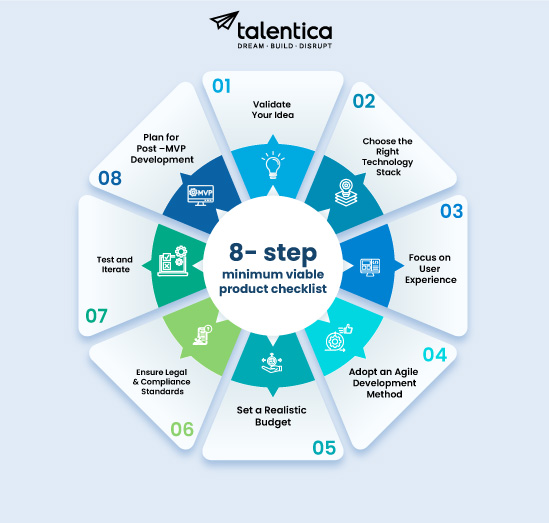 talentica
DREAM · BUILD · DISRUPT

8- step
minimum viable product checklist

01
Validate Your Idea

02
Choose the Right Technology Stack

03
Focus on User Experience

04
Adopt an Agile Development Method

05
Set a Realistic Budget

06
Ensure Legal & Compliance Standards

07
Test and Iterate

08
Plan for Post –MVP Development

MVP